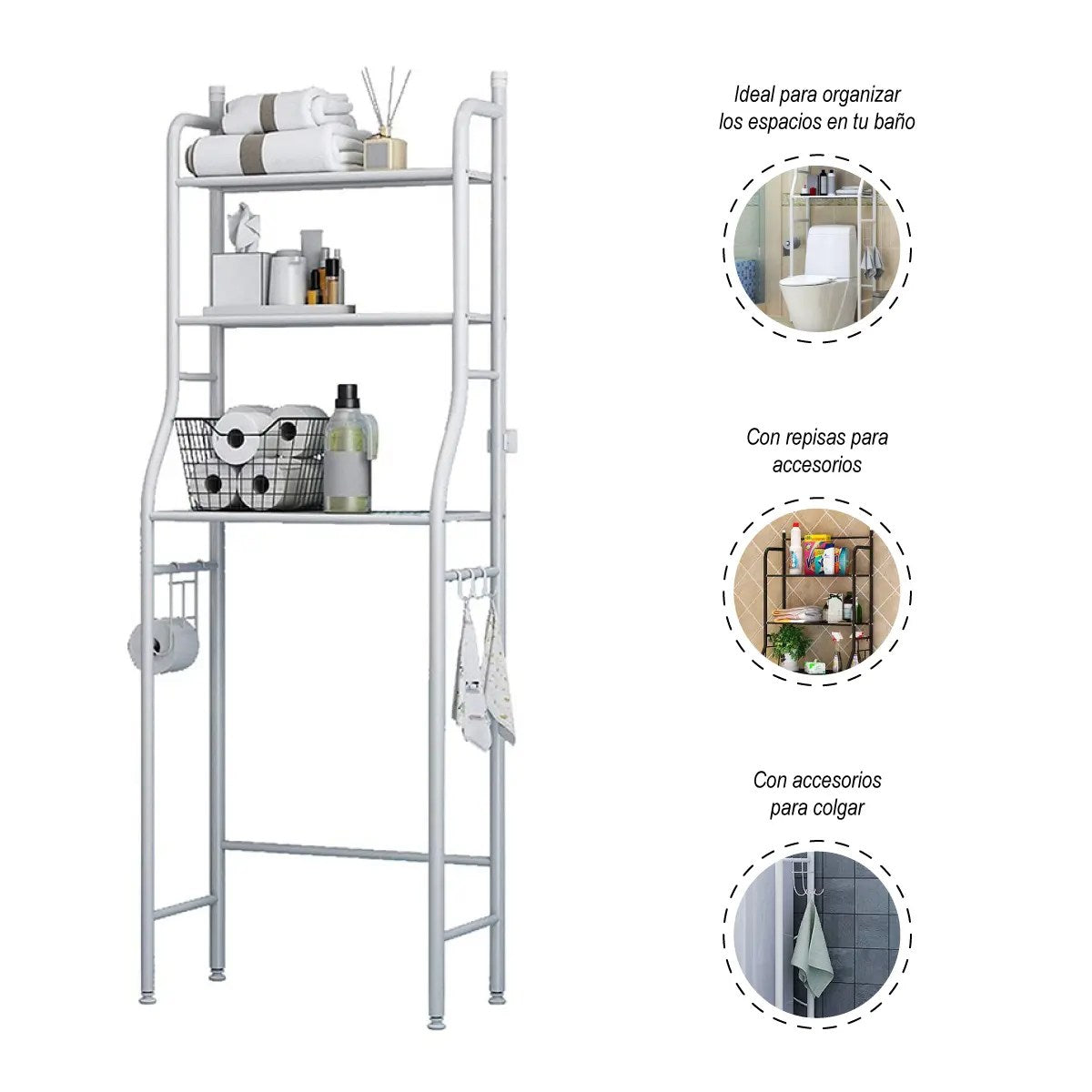 Ideal para organizar los espacios en tu baño

Con repisas para accesorios

Con accesorios para colgar