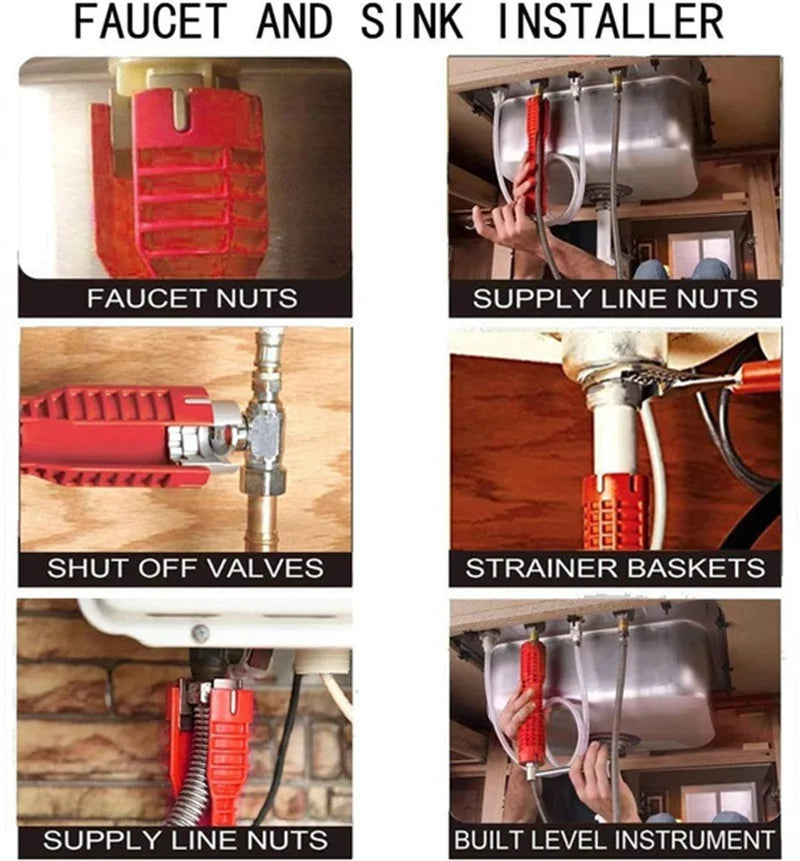 FAUCET AND SINK INSTALLER

FAUCET NUTS

SUPPLY LINE NUTS

SHUT OFF VALVES

STRAINER BASKETS

SUPPLY LINE NUTS

BUILT LEVEL INSTRUMENT