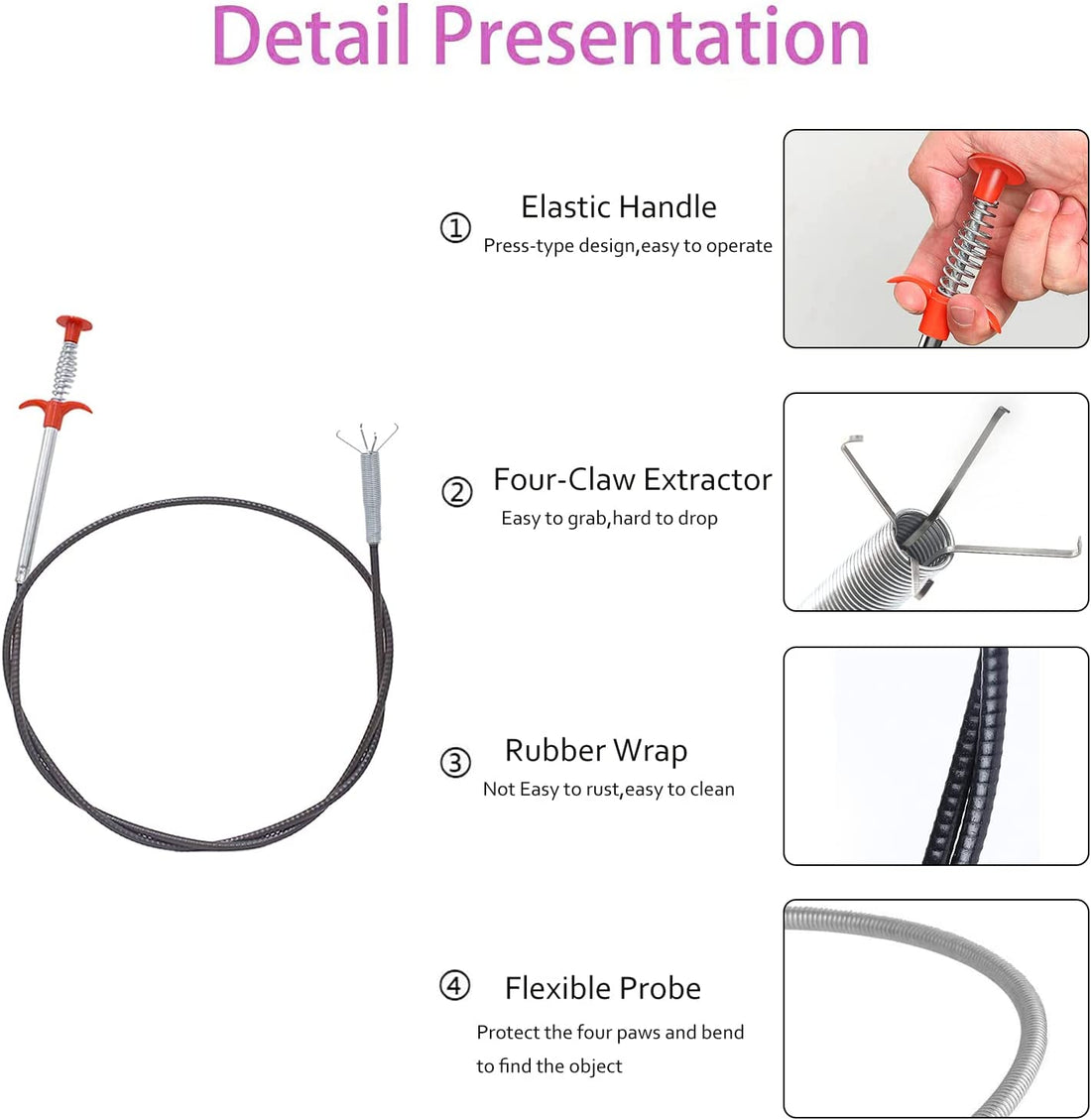 Detail Presentation

① Elastic Handle
Press-type design,easy to operate

② Four-Claw Extractor
Easy to grab,hard to drop

③ Rubber Wrap
Not Easy to rust,easy to clean

④ Flexible Probe
Protect the four paws and bend to find the object