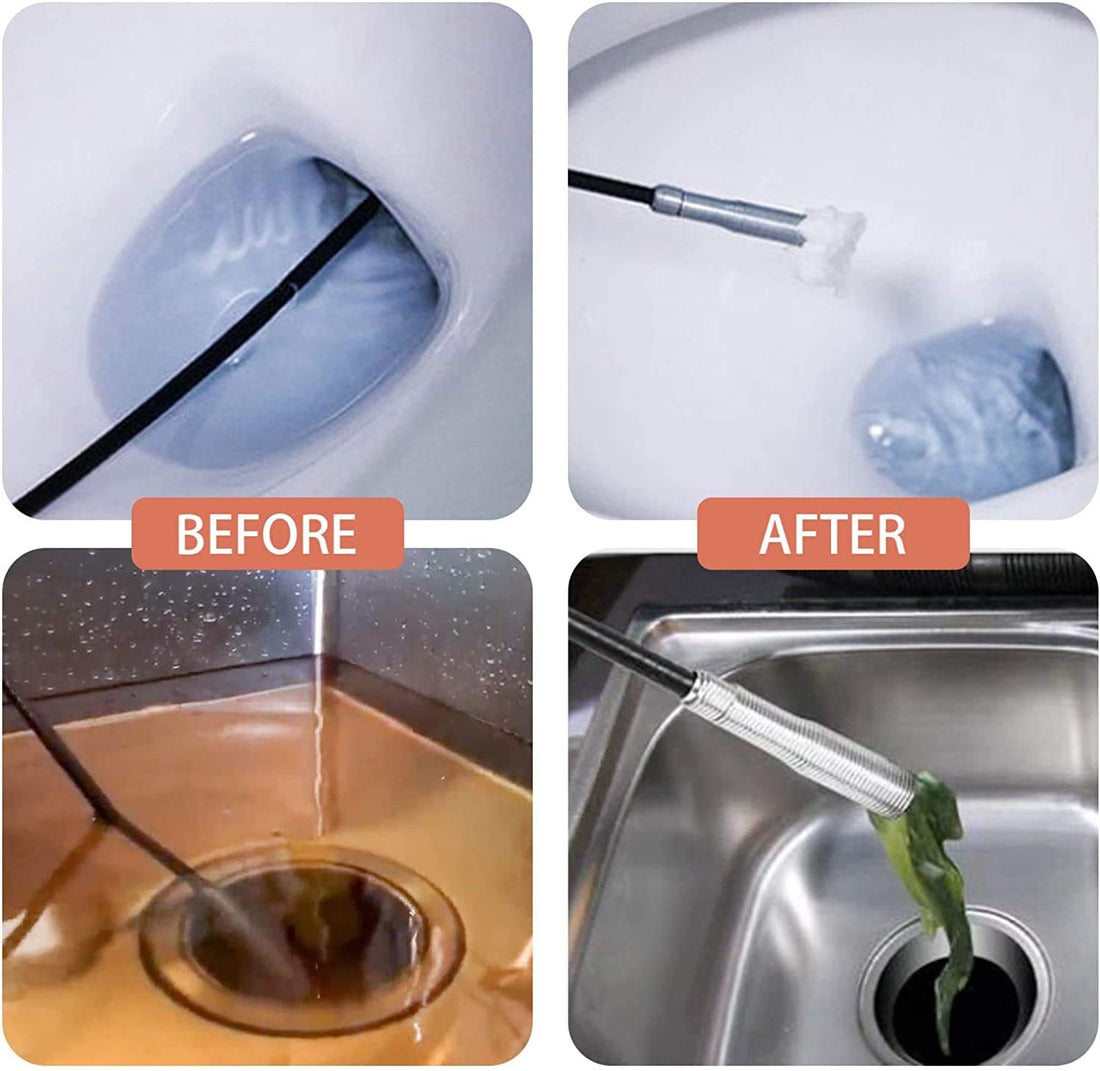 BEFORE

AFTER