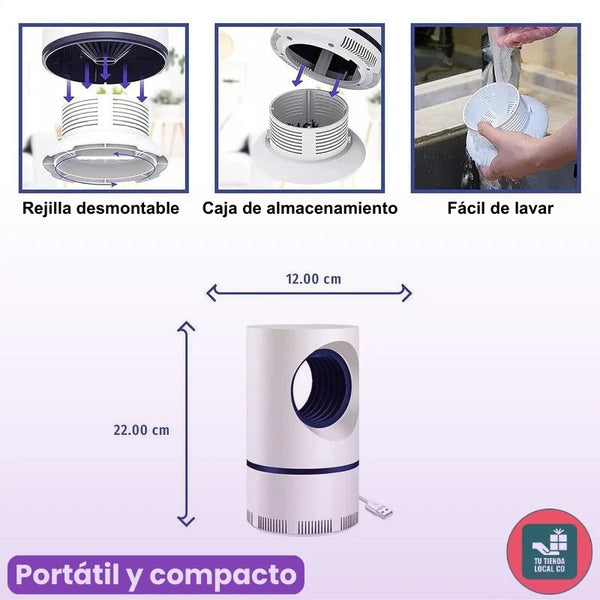 Rejilla desmontable

Caja de almacenamiento

Fácil de lavar

12.00 cm

22.00 cm

Portátil y compacto

TU TIENDA LOCAL CO